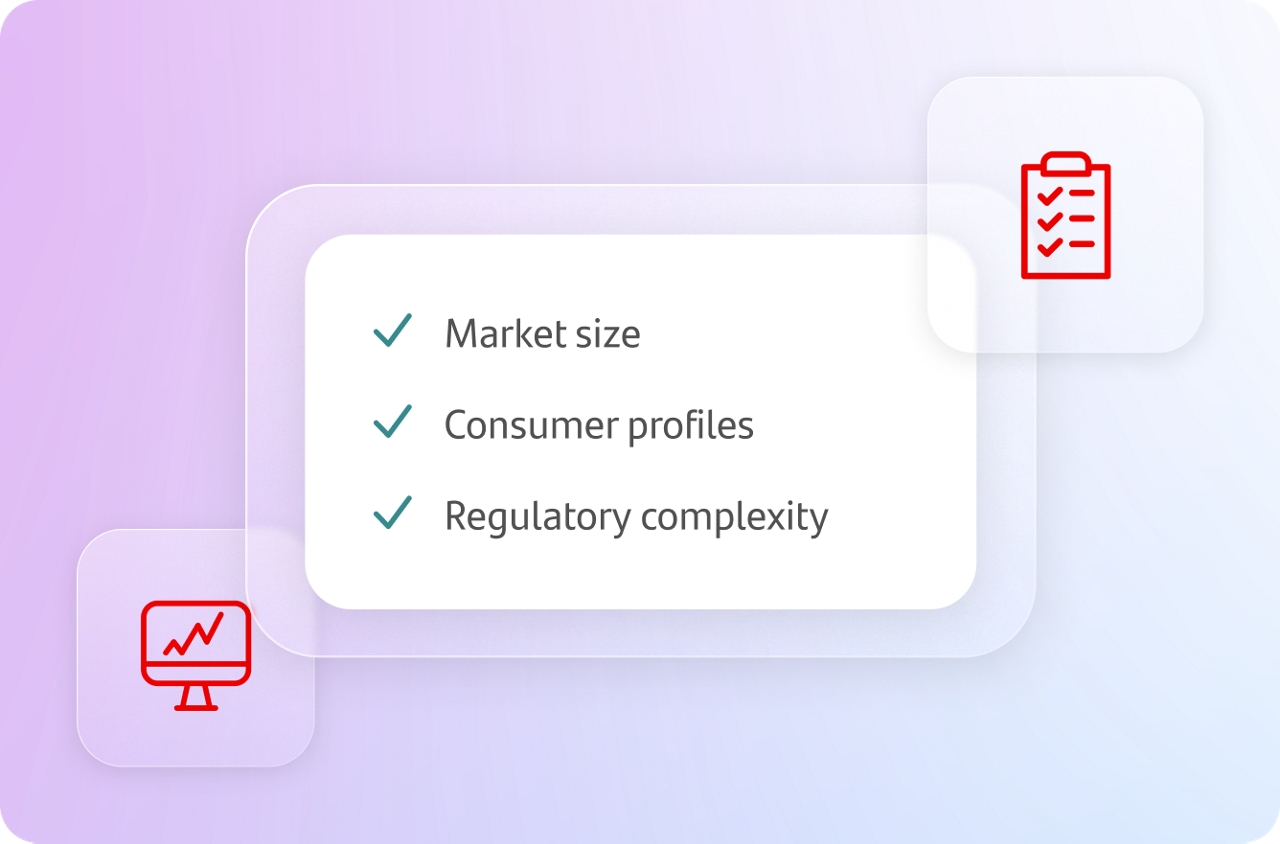 ✓ Market size

✓ Consumer profiles

✓ Regulatory complexity