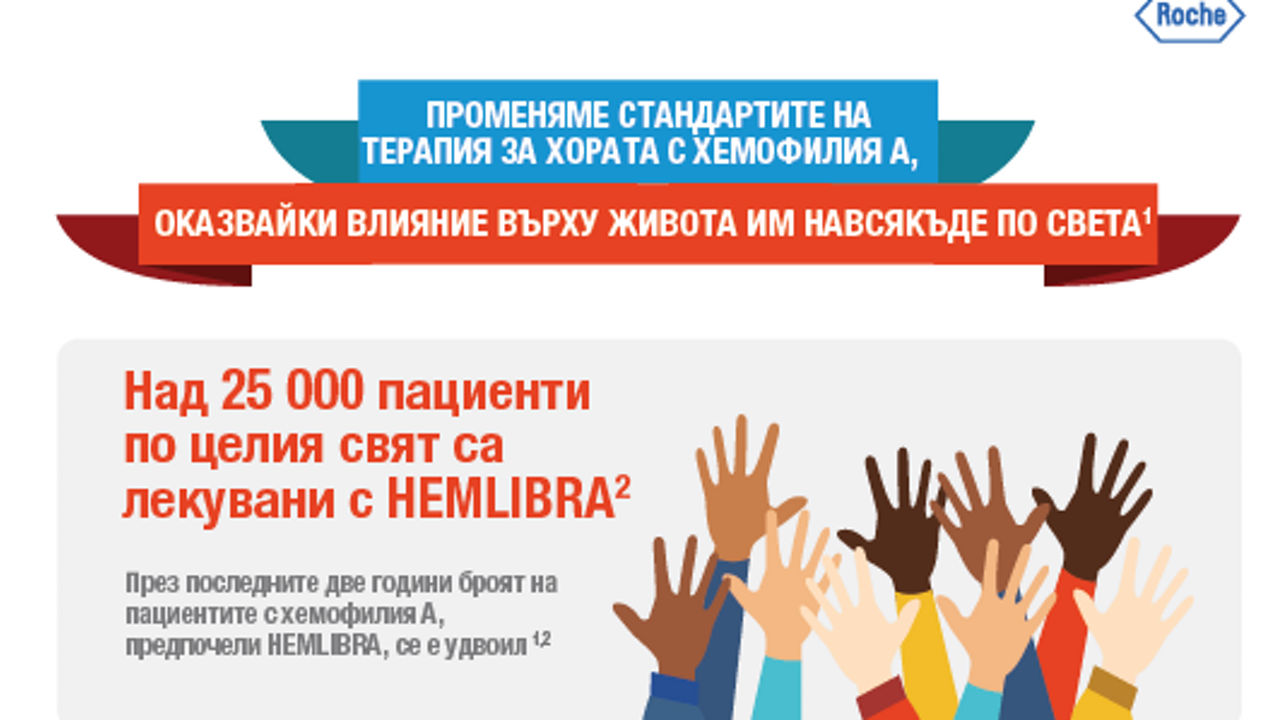 Roche

ПРОМЕНЯМЕ СТАНДАРТИТЕ НА ТЕРАПИЯ ЗА ХОРАТА С ХЕМОФИЛИЯ А,

ОКАЗВАЙКИ ВЛИЯНИЕ ВЪРХУ ЖИВОТА ИМ НАВСЯКЪДЕ ПО СВЕТА$^1$

Над 25 000 пациенти по целия свят са лекувани с HEMLIBRA$^2$

През последните две години броят на пациентите с хемофилия А, предпочели HEMLIBRA, се е удвоил $^{1,2}$