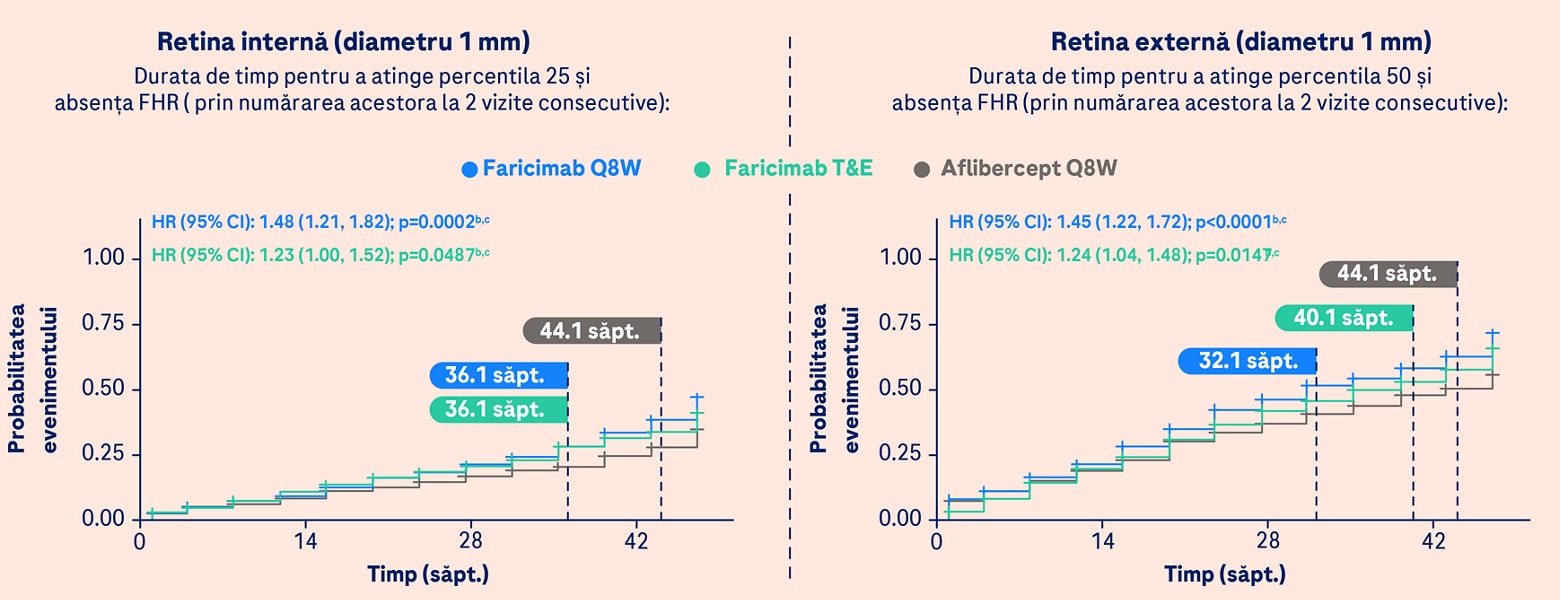 Retina internă (diametru 1 mm)

Durata de timp pentru a atinge percentila 25 și absența FHR ( prin numărarea acestora la 2 vizite consecutive):

Retina externă (diametru 1 mm)

Durata de timp pentru a atinge percentila 50 și absența FHR (prin numărarea acestora la 2 vizite consecutive):

Faricimab Q8W   Faricimab T&E   Aflibercept Q8W

HR (95% CI): 1.48 (1.21, 1.82); p=0.0002$^{b,c}$

HR (95% CI): 1.23 (1.00, 1.52); p=0.0487$^{b,c}$

Probabilitatea evenimentului

1.00
0.75
0.50
0.25
0.00

44.1 săpt.
36.1 săpt.
36.1 săpt.

0 14 28 42

Timp (săpt.)

HR (95% CI): 1.45 (1.22, 1.72); p<0.0001$^{b,c}$

HR (95% CI): 1.24 (1.04, 1.48); p=0.0147$^{b,c}$

Probabilitatea evenimentului

1.00
0.75
0.50
0.25
0.00

44.1 săpt.
40.1 săpt.
32.1 săpt.

0 14 28 42

Timp (săpt.)