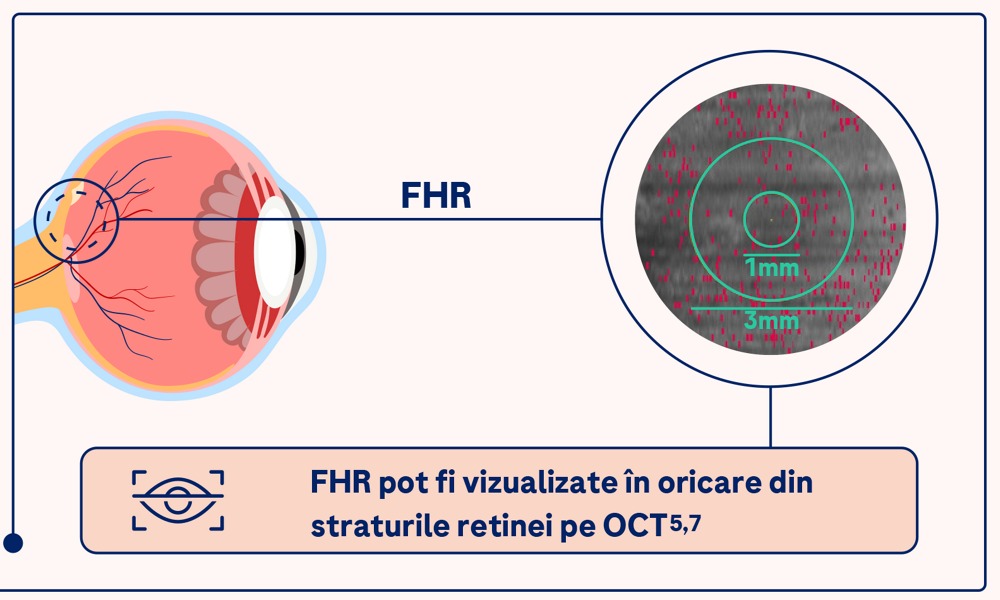 FHR

1mm

3mm

FHR pot fi vizualizate în oricare din straturile retinei pe OCT$^{5,7}$