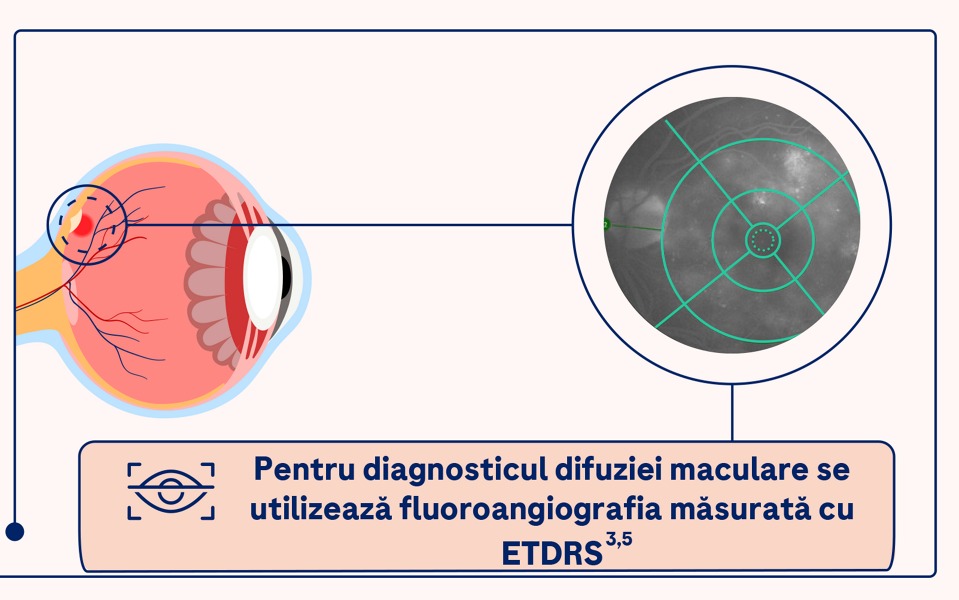 Pentru diagnosticul difuziei maculare se utilizează fluoroangiografia măsurată cu ETDRS$^{3,5}$