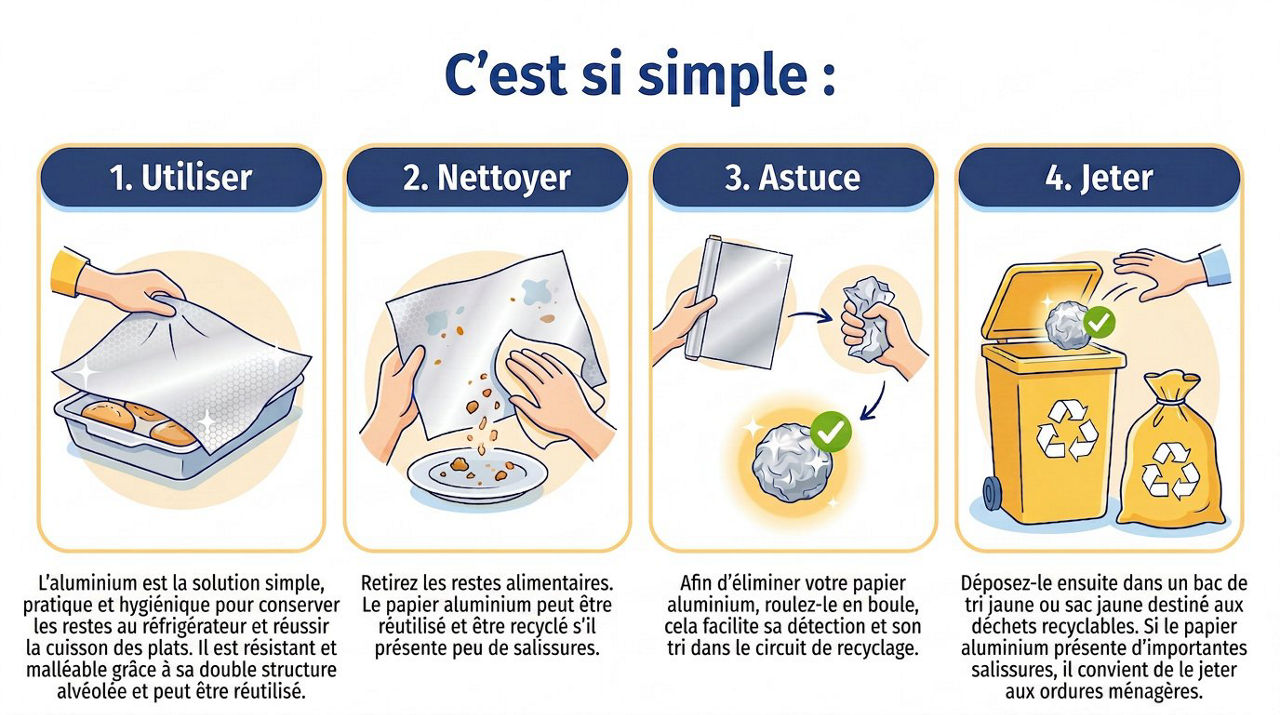 C’est si simple :

1. Utiliser

L’aluminium est la solution simple, pratique et hygiénique pour conserver les restes au réfrigérateur et réussir la cuisson des plats. Il est résistant et malléable grâce à sa double structure alvéolée et peut être réutilisé.

2. Nettoyer

Retirez les restes alimentaires. Le papier aluminium peut être réutilisé et être recyclé s’il présente peu de salissures.

3. Astuce

Afin d’éliminer votre papier aluminium, roulez-le en boule, cela facilite sa détection et son tri dans le circuit de recyclage.

4. Jeter

Déposez-le ensuite dans un bac de tri jaune ou sac jaune destiné aux déchets recyclables. Si le papier aluminium présente d’importantes salissures, il convient de le jeter aux ordures ménagères.