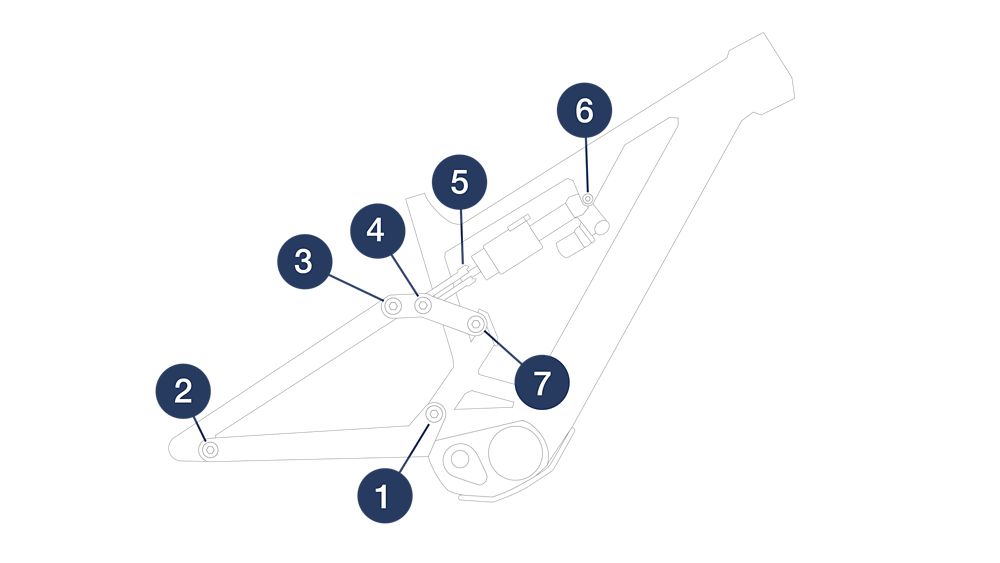 6
5
4
3
7
2
1