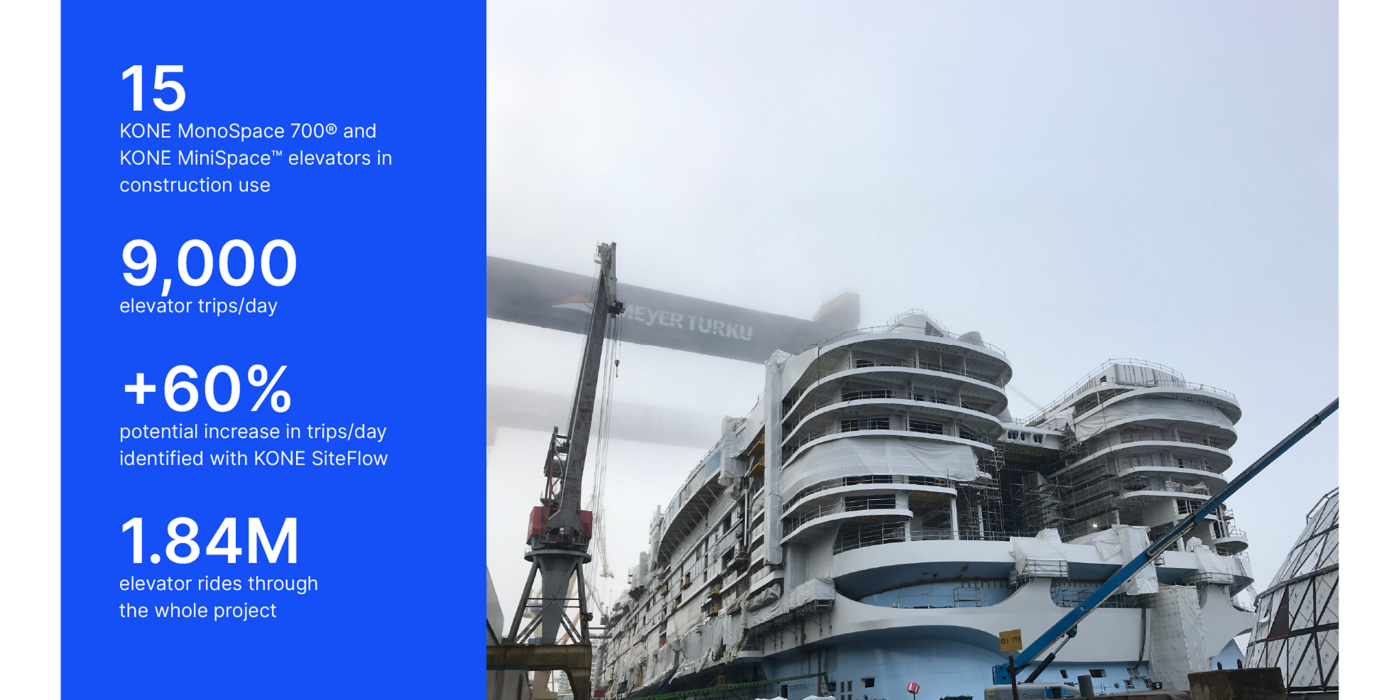 15
KONE MonoSpace 700® and KONE MiniSpace™ elevators in construction use

9,000
elevator trips/day

+60%
potential increase in trips/day identified with KONE SiteFlow

1.84M
elevator rides through the whole project

MEYER TURKU