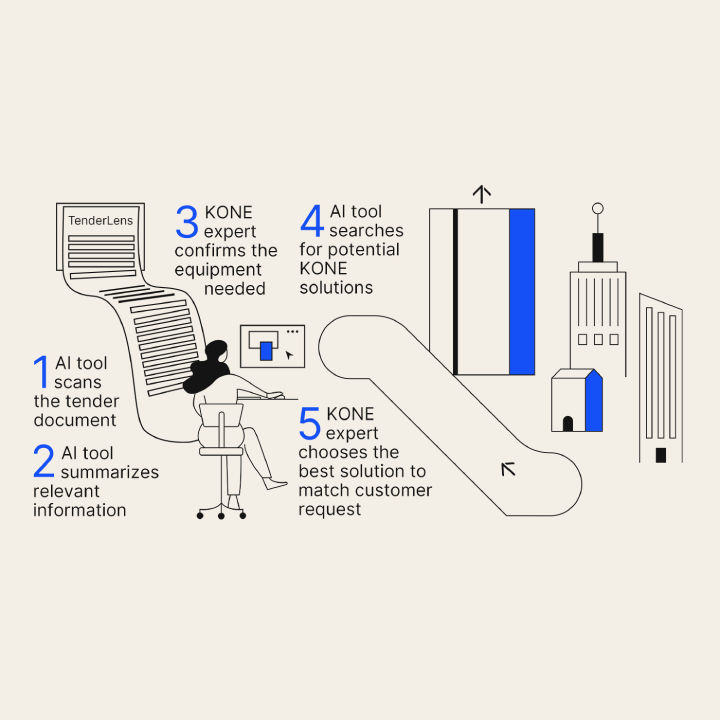 TenderLens

1 AI tool scans the tender document

2 AI tool summarizes relevant information

3 KONE expert confirms the equipment needed

4 AI tool searches for potential KONE solutions

5 KONE expert chooses the best solution to match customer request