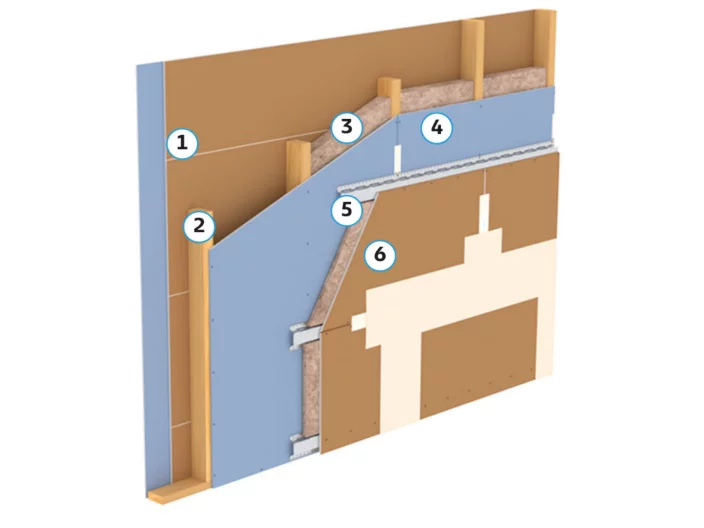 1
2
3
4
5
6