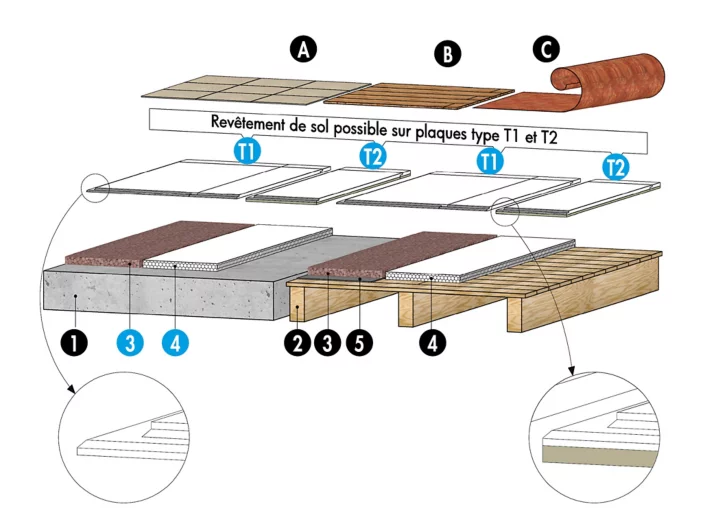 A B C

Revêtement de sol possible sur plaques type T1 et T2

T1 T2 T1 T2

1 3 4 2 3 5 4