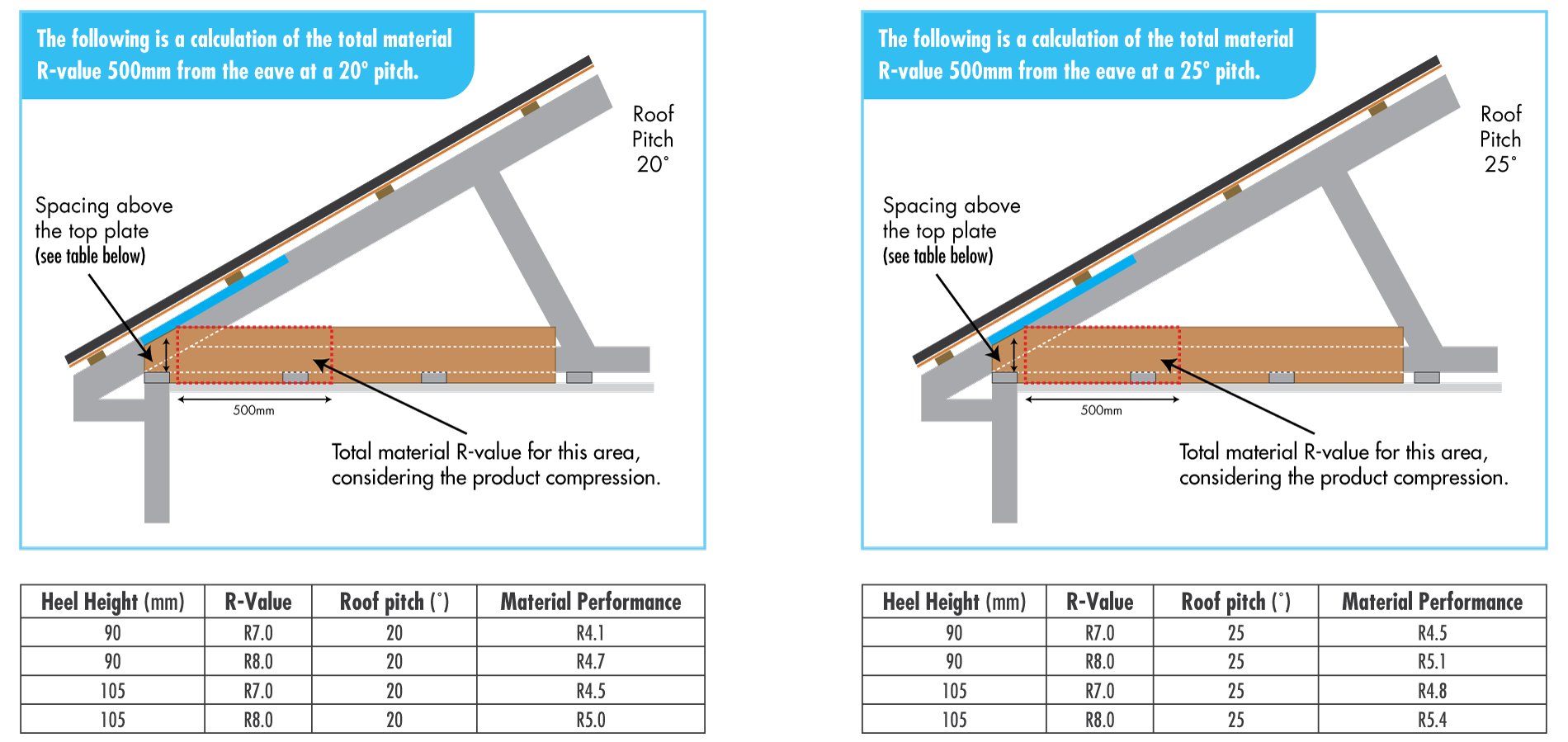 The following is a calculation of the total material R-value 500mm from the eave at a 20° pitch.

Roof Pitch 20°

Spacing above the top plate (see table below)

500mm

Total material R-value for this area, considering the product compression.

| Heel Height (mm) | R-Value | Roof pitch (°) | Material Performance |
|---|---|---|---|
| 90 | R7.0 | 20 | R4.1 |
| 90 | R8.0 | 20 | R4.7 |
| 105 | R7.0 | 20 | R4.5 |
| 105 | R8.0 | 20 | R5.0 |

The following is a calculation of the total material R-value 500mm from the eave at a 25° pitch.

Roof Pitch 25°

Spacing above the top plate (see table below)

500mm

Total material R-value for this area, considering the product compression.

| Heel Height (mm) | R-Value | Roof pitch (°) | Material Performance |
|---|---|---|---|
| 90 | R7.0 | 25 | R4.5 |
| 90 | R8.0 | 25 | R5.1 |
| 105 | R7.0 | 25 | R4.8 |
| 105 | R8.0 | 25 | R5.4 |