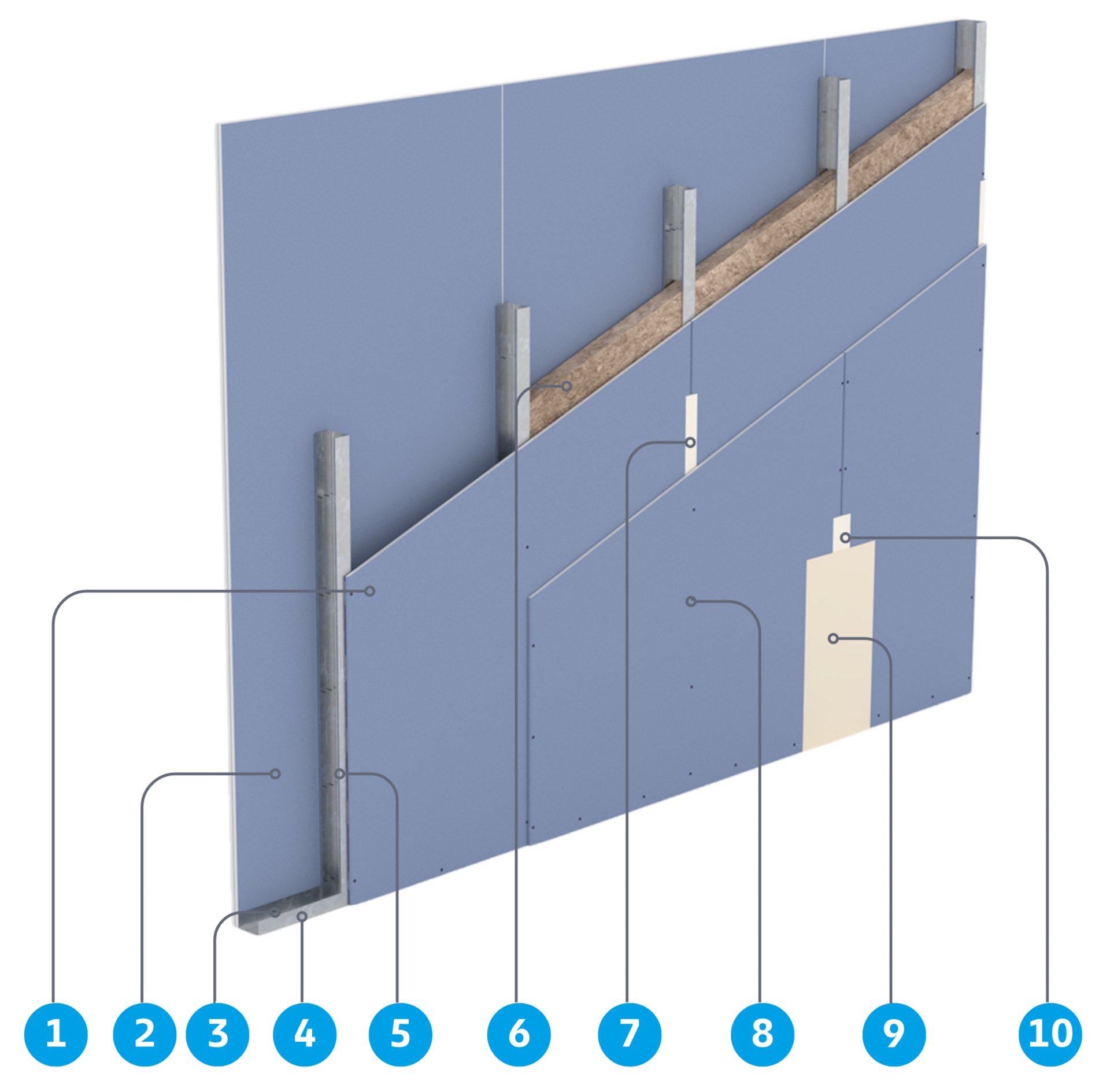 1
2
3
4
5
6
7
8
9
10