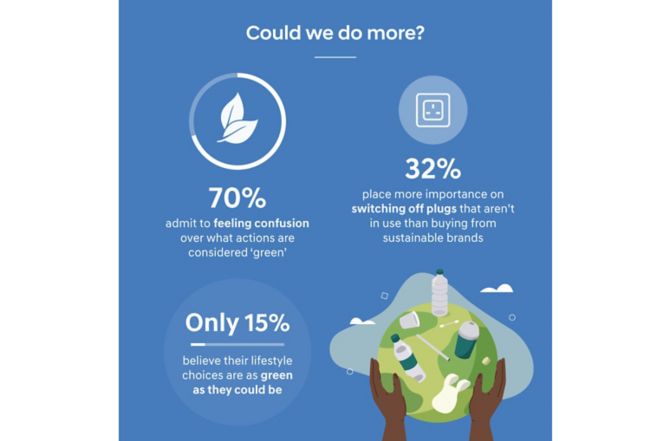 Could we do more?

70%
admit to feeling confusion over what actions are considered 'green'

32%
place more importance on switching off plugs that aren't in use than buying from sustainable brands

Only 15%
believe their lifestyle choices are as green as they could be