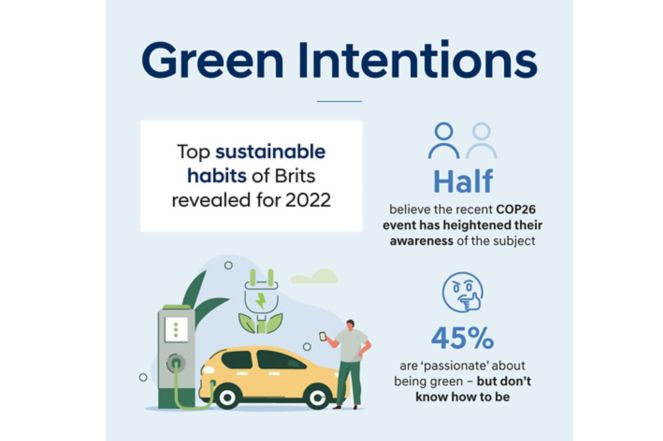 Green Intentions

Top sustainable habits of Brits revealed for 2022

Half
believe the recent COP26 event has heightened their awareness of the subject

45%
are 'passionate' about being green – but don't know how to be