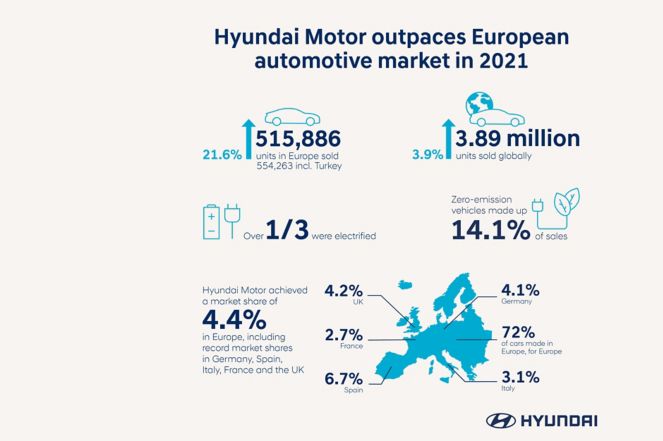 Hyundai Motor outpaces European automotive market in 2021

21.6% 515,886 units in Europe sold 554,263 incl. Turkey

3.9% 3.89 million units sold globally

Over 1/3 were electrified

Zero-emission vehicles made up 14.1% of sales

Hyundai Motor achieved a market share of 4.4% in Europe, including record market shares in Germany, Spain, Italy, France and the UK

4.2% UK

2.7% France

6.7% Spain

4.1% Germany

72% of cars made in Europe, for Europe

3.1% Italy

HYUNDAI