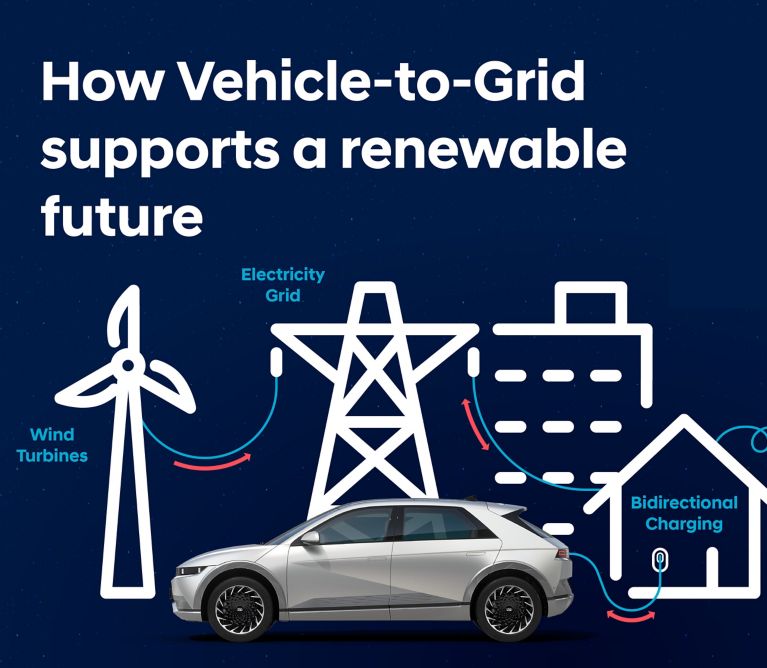 How Vehicle-to-Grid supports a renewable future

Electricity Grid

Wind Turbines

Bidirectional Charging