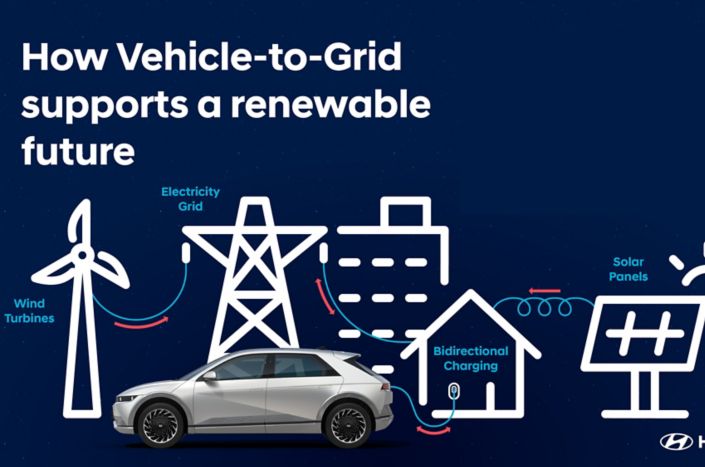 How Vehicle-to-Grid supports a renewable future

Electricity Grid

Wind Turbines

Solar Panels

Bidirectional Charging

H