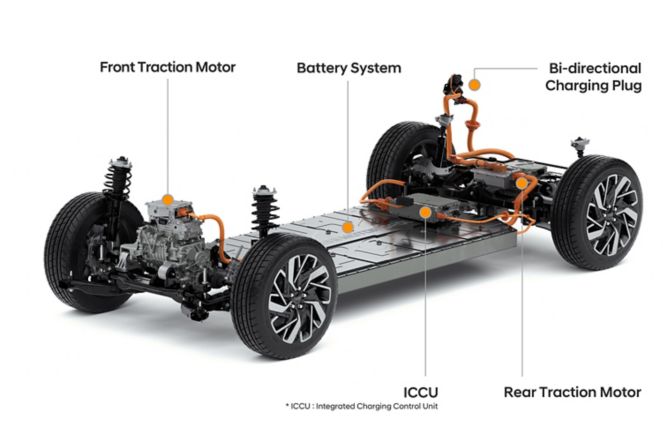 Front Traction Motor

Battery System

Bi-directional Charging Plug

ICCU

* ICCU : Integrated Charging Control Unit

Rear Traction Motor