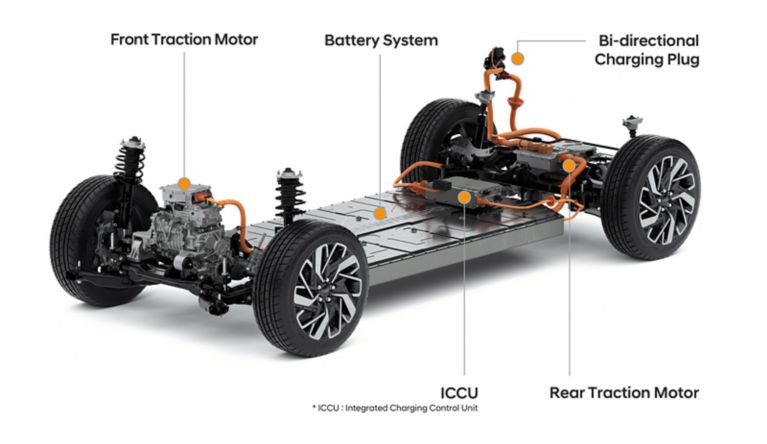 Front Traction Motor

Battery System

Bi-directional Charging Plug

ICCU
* ICCU : Integrated Charging Control Unit

Rear Traction Motor