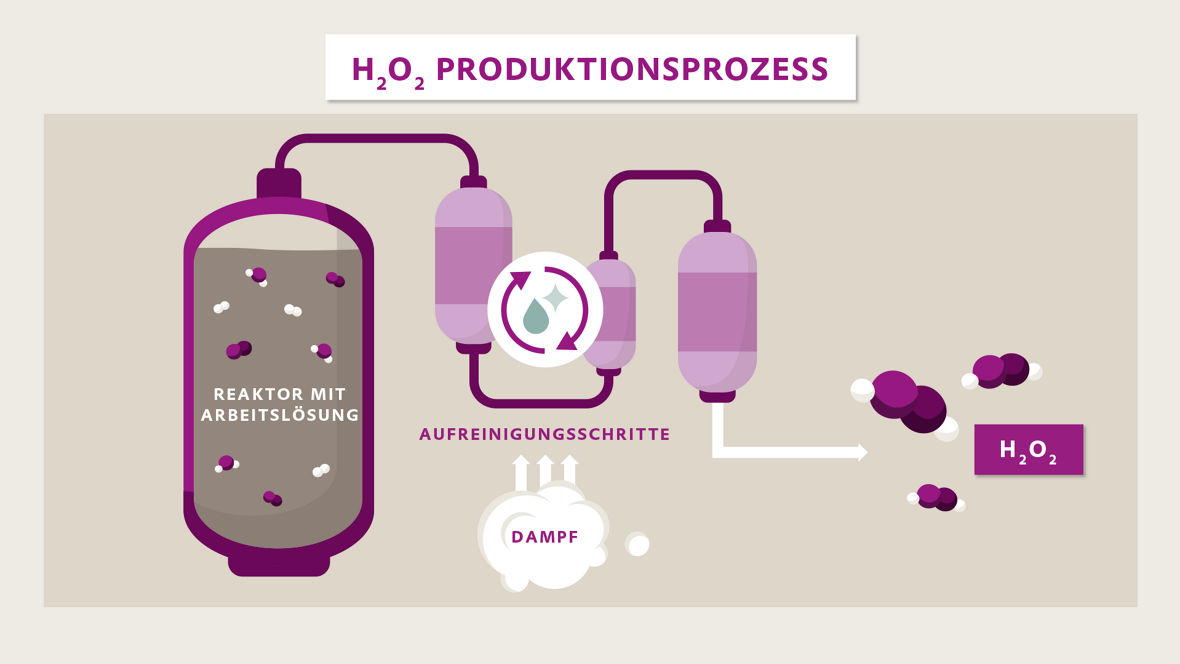 $H_2O_2$ PRODUKTIONSPROZESS

REAKTOR MIT ARBEITSLÖSUNG

AUFREINIGUNGSSCHRITTE

DAMPF

$H_2O_2$