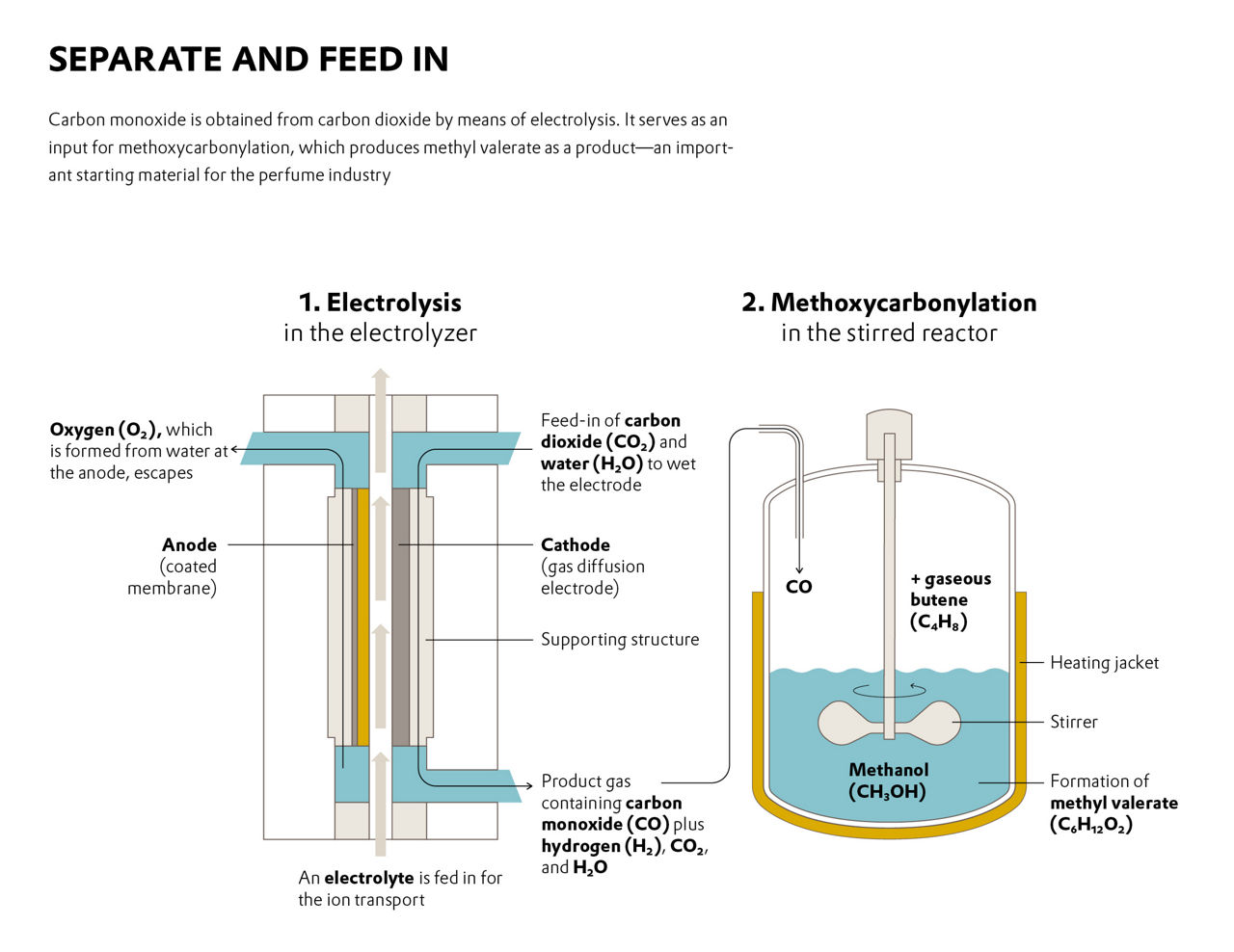 SEPARATE AND FEED IN

Carbon monoxide is obtained from carbon dioxide by means of electrolysis. It serves as an input for methoxycarbonylation, which produces methyl valerate as a product—an important starting material for the perfume industry

1. Electrolysis
in the electrolyzer

Oxygen ($O_2$), which is formed from water at the anode, escapes

Anode (coated membrane)

Feed-in of carbon dioxide ($CO_2$) and water ($H_2O$) to wet the electrode

Cathode (gas diffusion electrode)

Supporting structure

Product gas containing carbon monoxide (CO) plus hydrogen ($H_2$), $CO_2$, and $H_2O$

An electrolyte is fed in for the ion transport

2. Methoxycarbonylation
in the stirred reactor

CO

+ gaseous butene ($C_4H_8$)

Heating jacket

Stirrer

Methanol ($CH_3OH$)

Formation of methyl valerate ($C_6H_{12}O_2$)