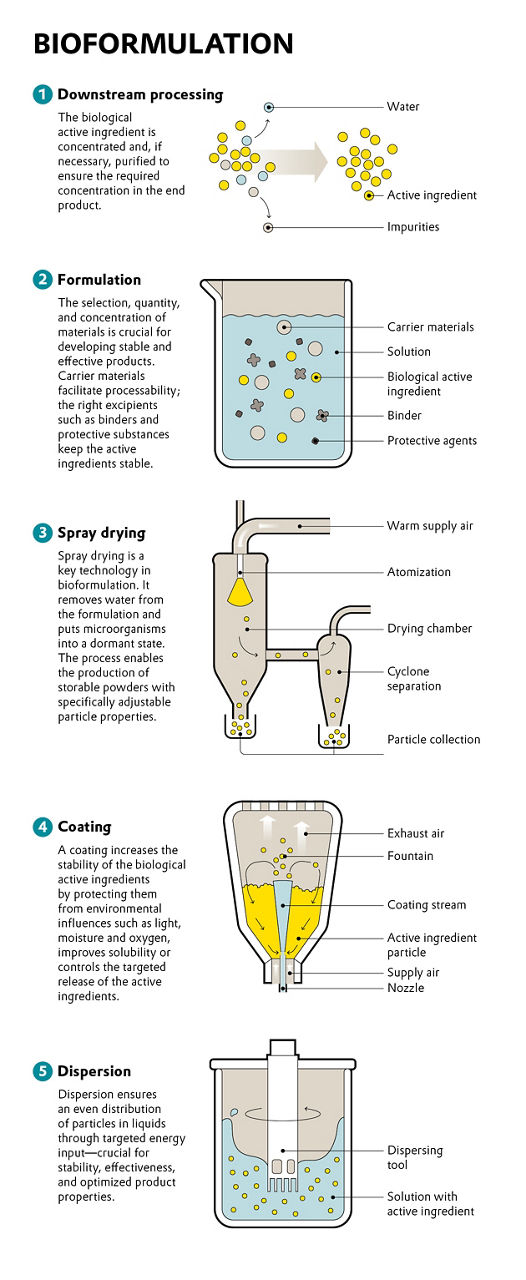 BIOFORMULATION

1 Downstream processing

The biological active ingredient is concentrated and, if necessary, purified to ensure the required concentration in the end product.

Water

Active ingredient

Impurities

2 Formulation

The selection, quantity, and concentration of materials is crucial for developing stable and effective products. Carrier materials facilitate processability; the right excipients such as binders and protective substances keep the active ingredients stable.

Carrier materials

Solution

Biological active ingredient

Binder

Protective agents

3 Spray drying

Spray drying is a key technology in bioformulation. It removes water from the formulation and puts microorganisms into a dormant state. The process enables the production of storable powders with specifically adjustable particle properties.

Warm supply air

Atomization

Drying chamber

Cyclone separation

Particle collection

4 Coating

A coating increases the stability of the biological active ingredients by protecting them from environmental influences such as light, moisture and oxygen, improves solubility or controls the targeted release of the active ingredients.

Exhaust air

Fountain

Coating stream

Active ingredient particle

Supply air

Nozzle

5 Dispersion

Dispersion ensures an even distribution of particles in liquids through targeted energy input—crucial for stability, effectiveness, and optimized product properties.

Dispersing tool

Solution with active ingredient