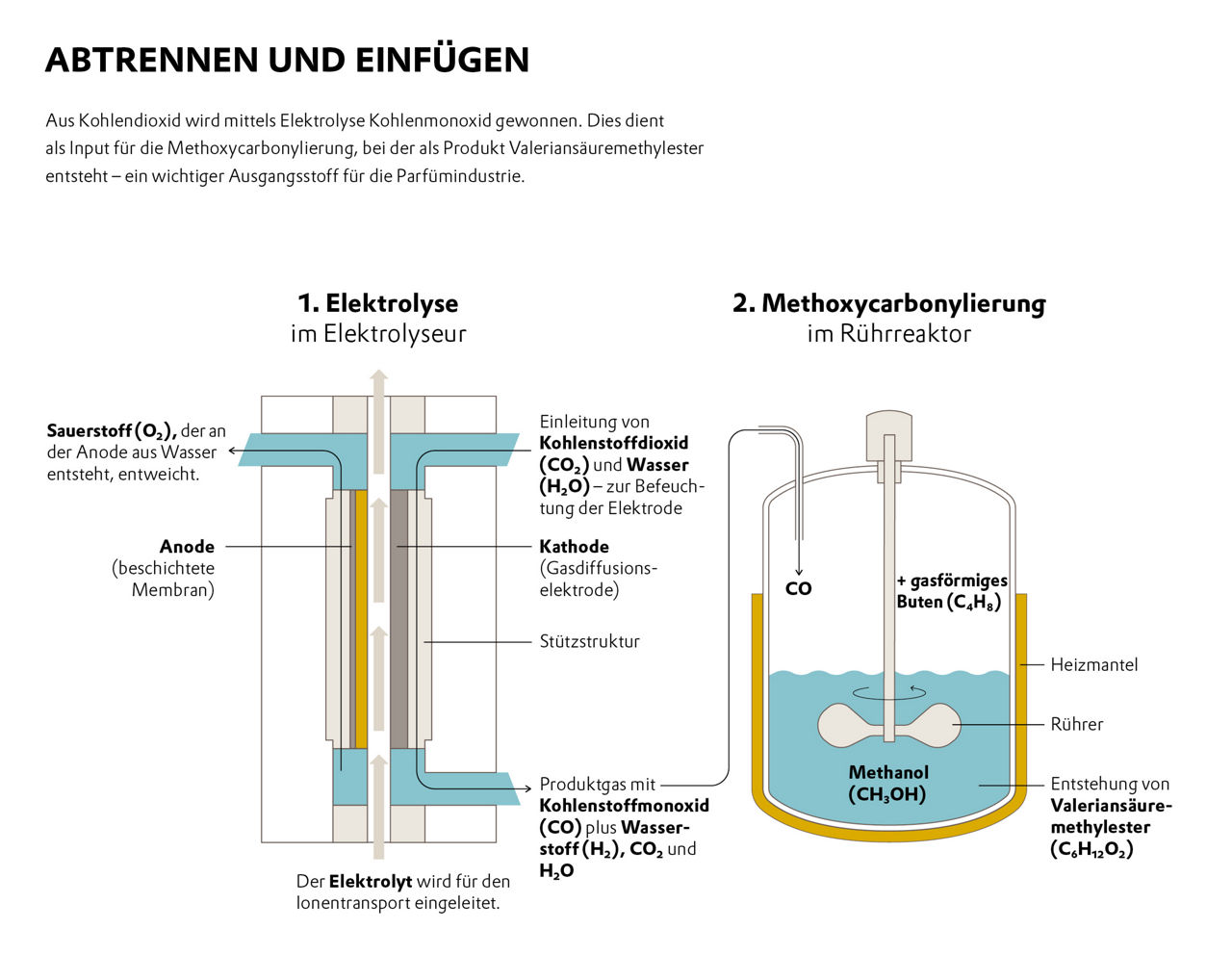 ABTRENNEN UND EINFÜGEN

Aus Kohlendioxid wird mittels Elektrolyse Kohlenmonoxid gewonnen. Dies dient als Input für die Methoxycarbonylierung, bei der als Produkt Valeriansäuremethylester entsteht – ein wichtiger Ausgangsstoff für die Parfümindustrie.

1. Elektrolyse
im Elektrolyseur

Sauerstoff ($O_2$), der an der Anode aus Wasser entsteht, entweicht.

Anode (beschichtete Membran)

Einleitung von Kohlenstoffdioxid ($CO_2$) und Wasser ($H_2O$) – zur Befeuchtung der Elektrode

Kathode (Gasdiffusionselektrode)

Stützstruktur

Produktgas mit Kohlenstoffmonoxid (CO) plus Wasserstoff ($H_2$), $CO_2$ und $H_2O$

Der Elektrolyt wird für den Ionentransport eingeleitet.

2. Methoxycarbonylierung
im Rührreaktor

CO

+ gasförmiges Buten ($C_4H_8$)

Heizmantel

Rührer

Methanol ($CH_3OH$)

Entstehung von Valeriansäuremethylester ($C_6H_{12}O_2$)