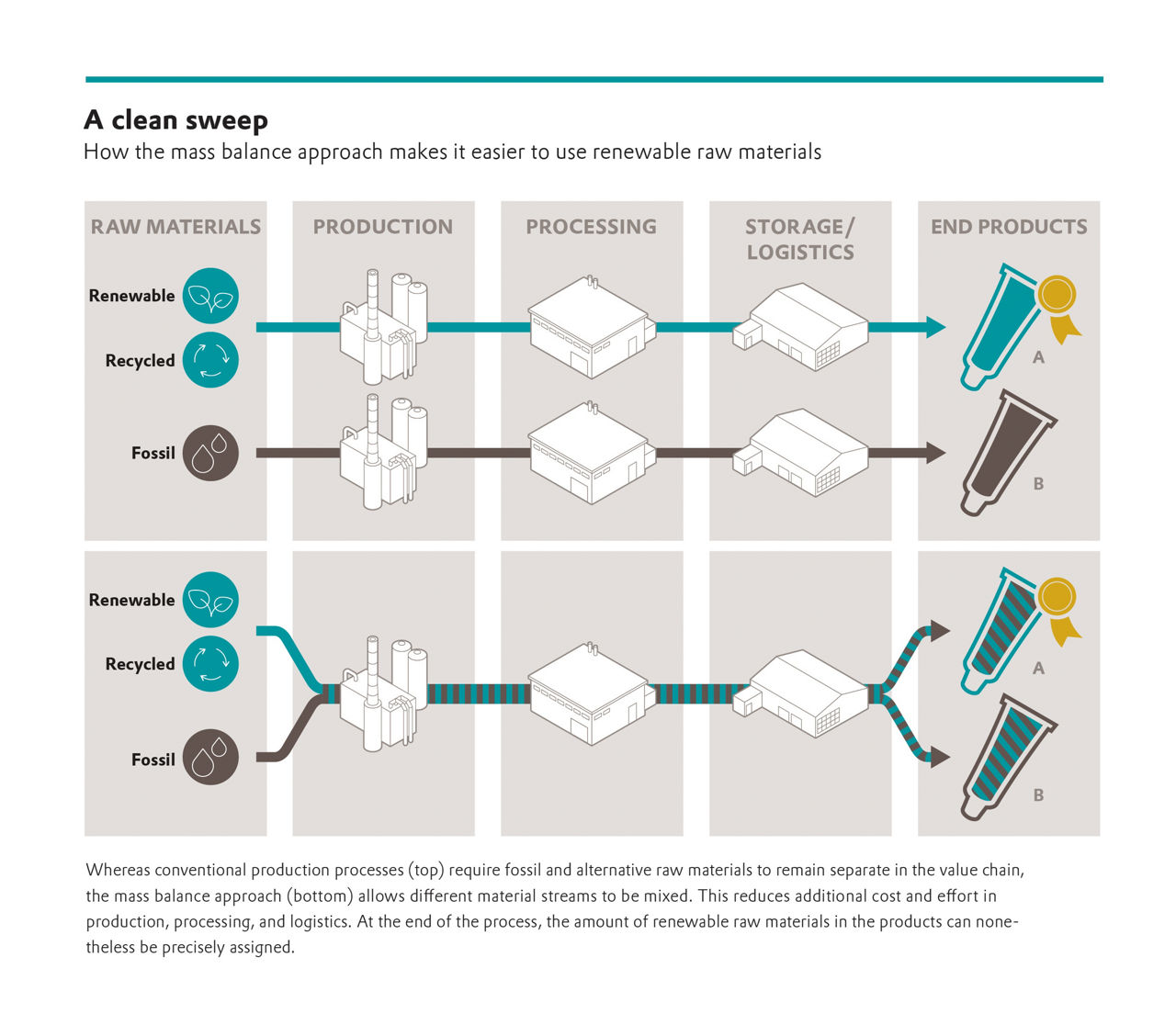 A clean sweep
How the mass balance approach makes it easier to use renewable raw materials

RAW MATERIALS

PRODUCTION

PROCESSING

STORAGE/ LOGISTICS

END PRODUCTS

Renewable

Recycled

Fossil

A

B

Renewable

Recycled

Fossil

A

B

Whereas conventional production processes (top) require fossil and alternative raw materials to remain separate in the value chain, the mass balance approach (bottom) allows different material streams to be mixed. This reduces additional cost and effort in production, processing, and logistics. At the end of the process, the amount of renewable raw materials in the products can nonetheless be precisely assigned.