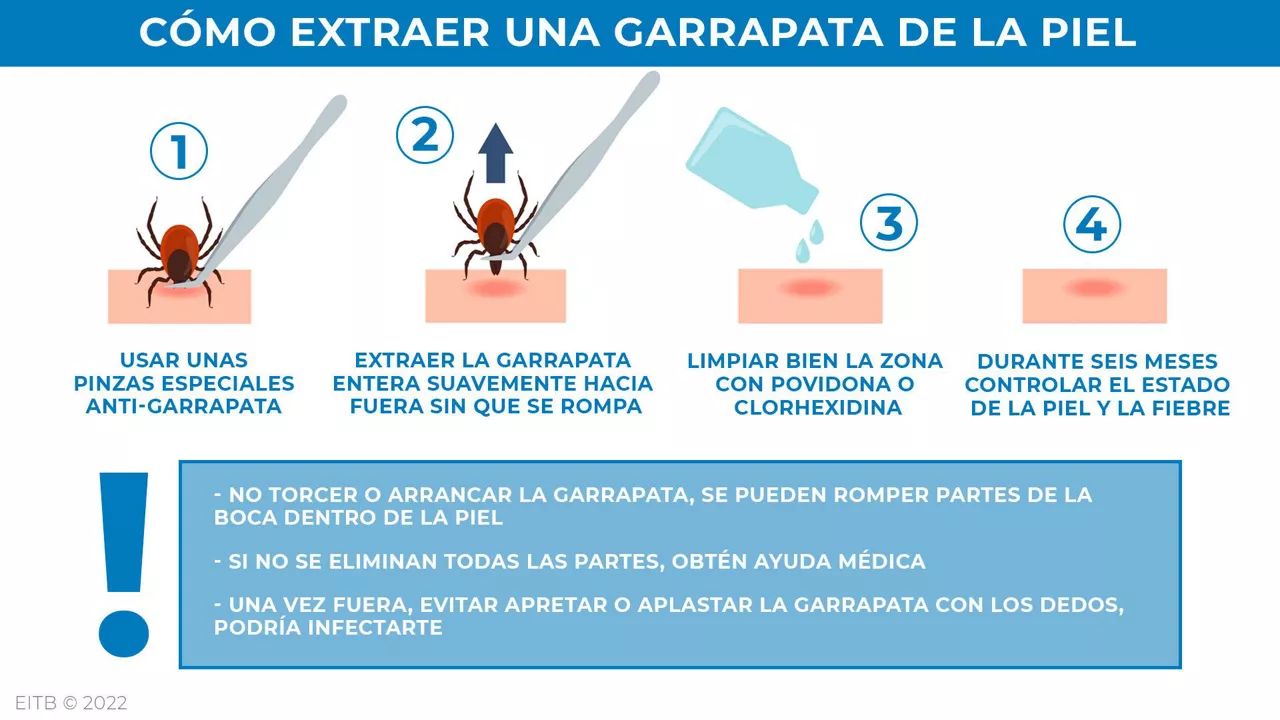 CÓMO EXTRAER UNA GARRAPATA DE LA PIEL

1

USAR UNAS PINZAS ESPECIALES ANTI-GARRAPATA

2

EXTRAER LA GARRAPATA ENTERA SUAVEMENTE HACIA FUERA SIN QUE SE ROMPA

3

LIMPIAR BIEN LA ZONA CON POVIDONA O CLORHEXIDINA

4

DURANTE SEIS MESES CONTROLAR EL ESTADO DE LA PIEL Y LA FIEBRE

!

- NO TORCER O ARRANCAR LA GARRAPATA, SE PUEDEN ROMPER PARTES DE LA BOCA DENTRO DE LA PIEL

- SI NO SE ELIMINAN TODAS LAS PARTES, OBTÉN AYUDA MÉDICA

- UNA VEZ FUERA, EVITAR APRETAR O APLASTAR LA GARRAPATA CON LOS DEDOS, PODRÍA INFECTARTE

EITB © 2022