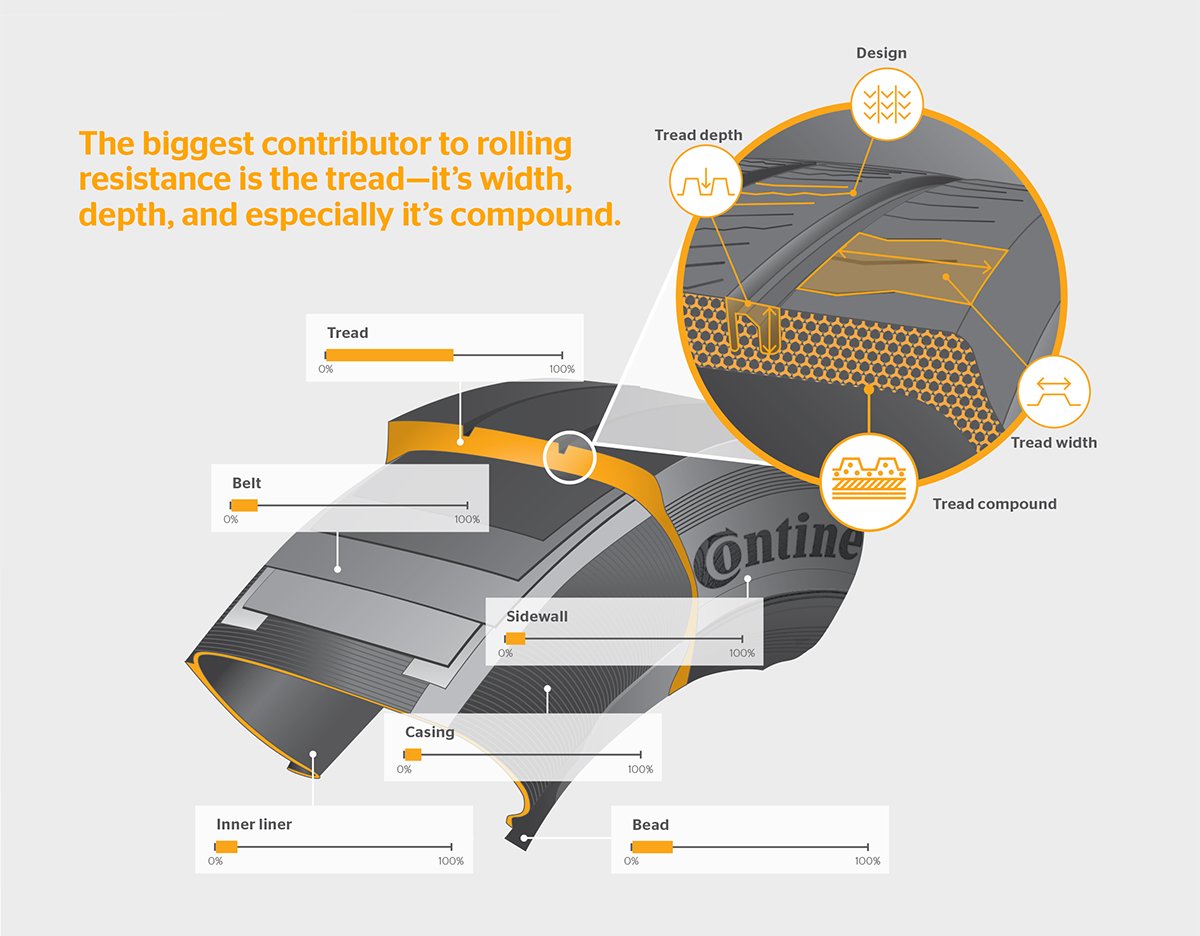 The biggest contributor to rolling resistance is the tread—it's width, depth, and especially it's compound.

Design

Tread depth

Tread width

Tread compound

Tread
0%
100%

Belt
0%
100%

Contine

Sidewall
0%
100%

Casing
0%
100%

Inner liner
0%
100%

Bead
0%
100%