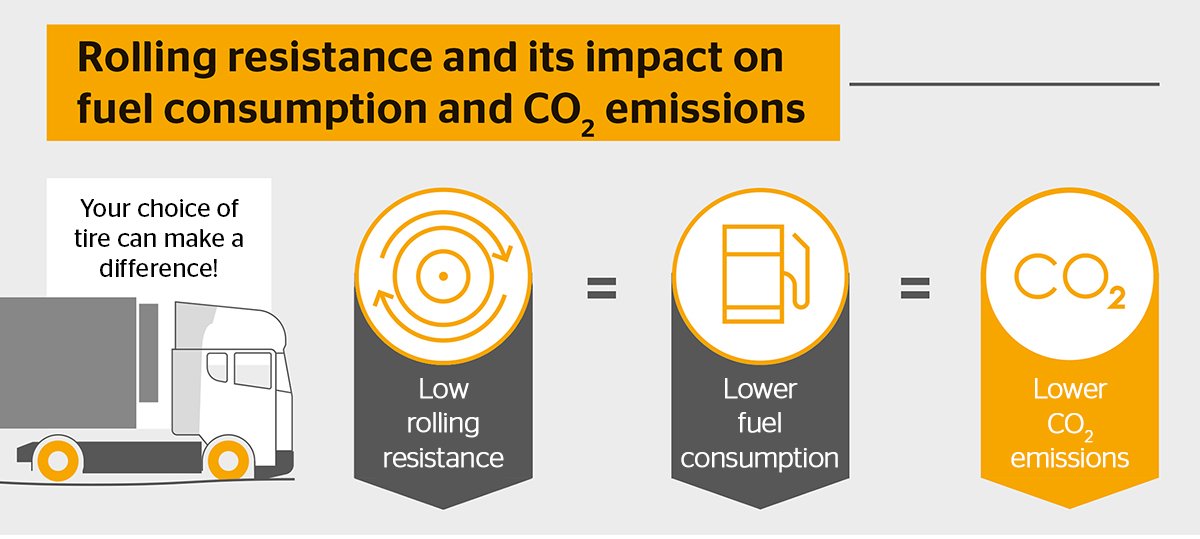 Rolling resistance and its impact on fuel consumption and $CO_2$ emissions

Your choice of tire can make a difference!

Low rolling resistance

=

Lower fuel consumption

=

$CO_2$

Lower $CO_2$ emissions