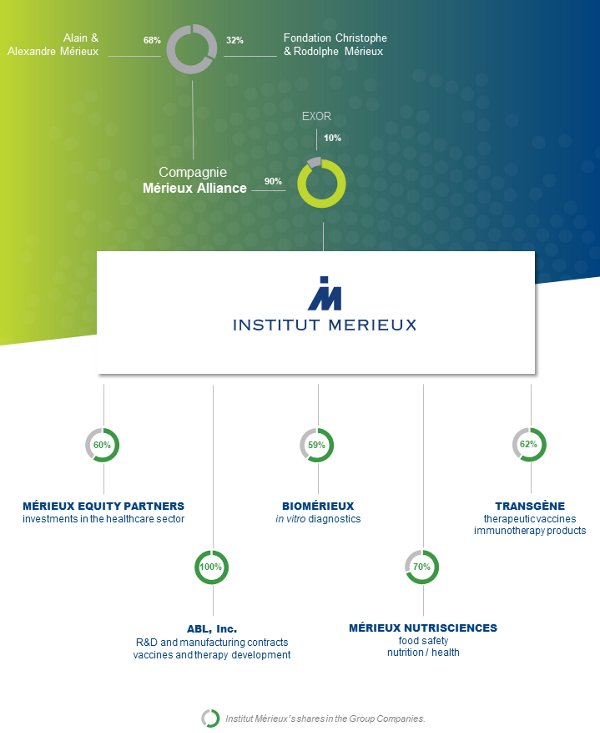 Alain & Alexandre Mérieux

68%

32%

Fondation Christophe & Rodolphe Mérieux

EXOR

10%

Compagnie
Mérieux Alliance

90%

INSTITUT MERIEUX

60%

MÉRIEUX EQUITY PARTNERS
investments in the healthcare sector

100%

ABL, Inc.
R&D and manufacturing contracts
vaccines and therapy development

59%

BIOMÉRIEUX
in vitro diagnostics

70%

MÉRIEUX NUTRISCIENCES
food safety
nutrition / health

62%

TRANSGÈNE
therapeutic vaccines
immunotherapy products

Institut Mérieux's shares in the Group Companies.