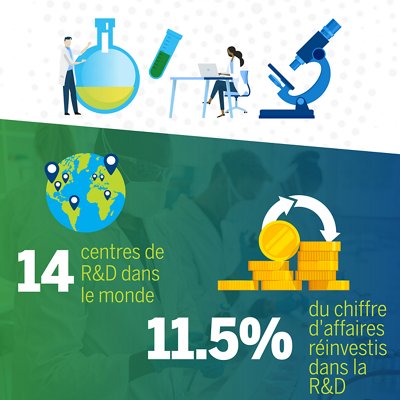 14 centres de R&D dans le monde

11.5% du chiffre d'affaires réinvestis dans la R&D