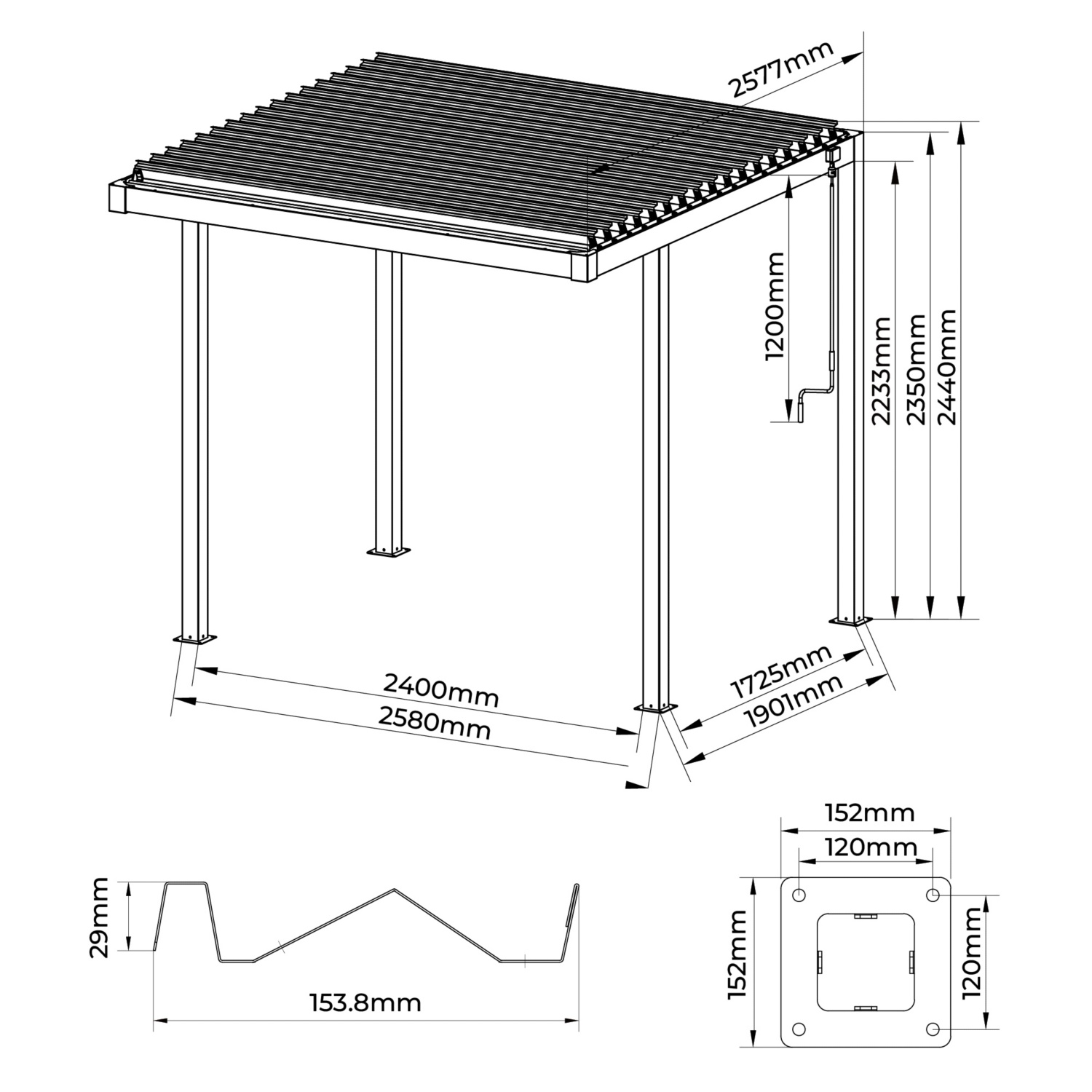 2577mm

1200mm

2233mm

2350mm

2440mm

2400mm

2580mm

1725mm

1901mm

29mm

153.8mm

152mm

120mm

152mm

120mm