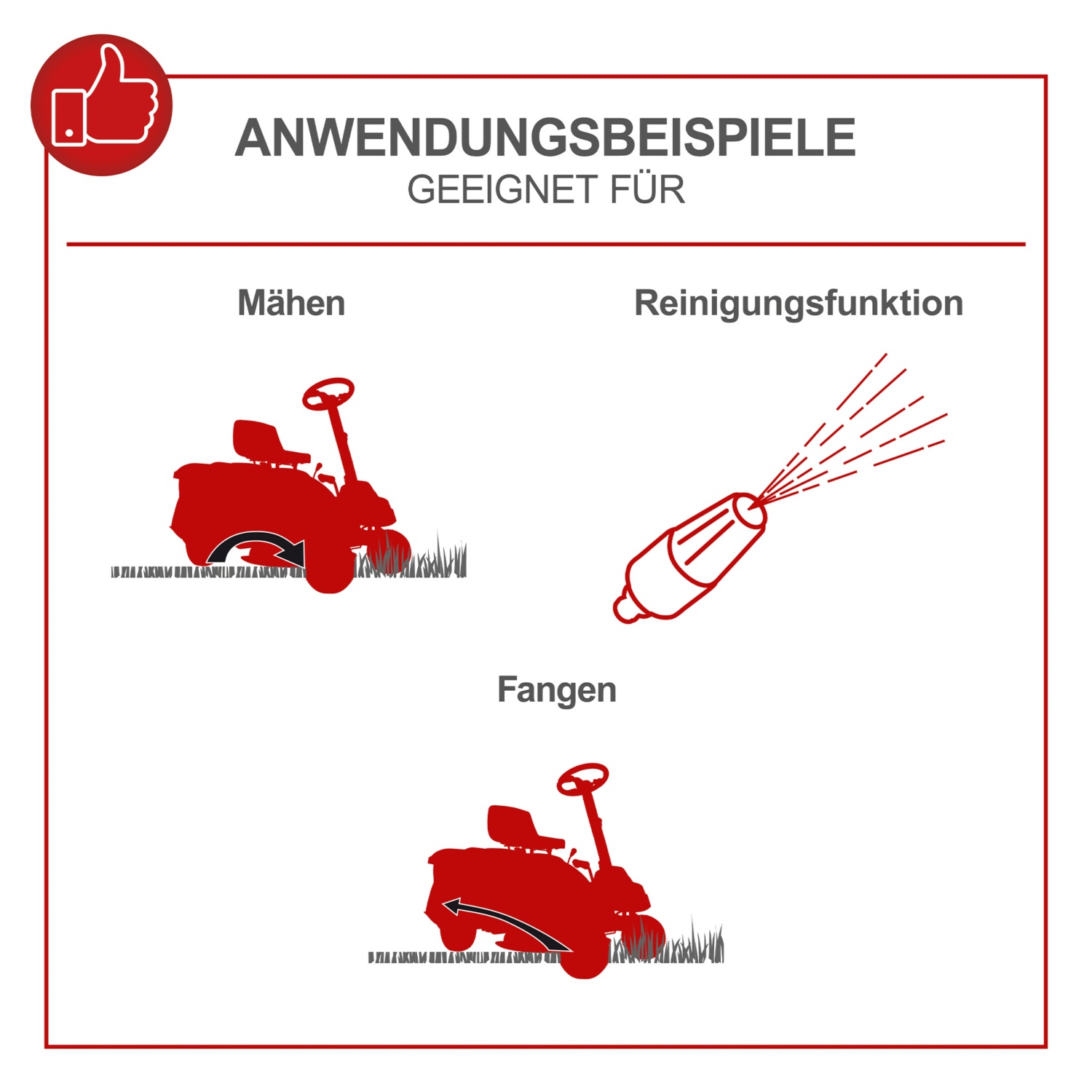 ANWENDUNGSBEISPIELE
GEEIGNET FÜR

Mähen

Reinigungsfunktion

Fangen