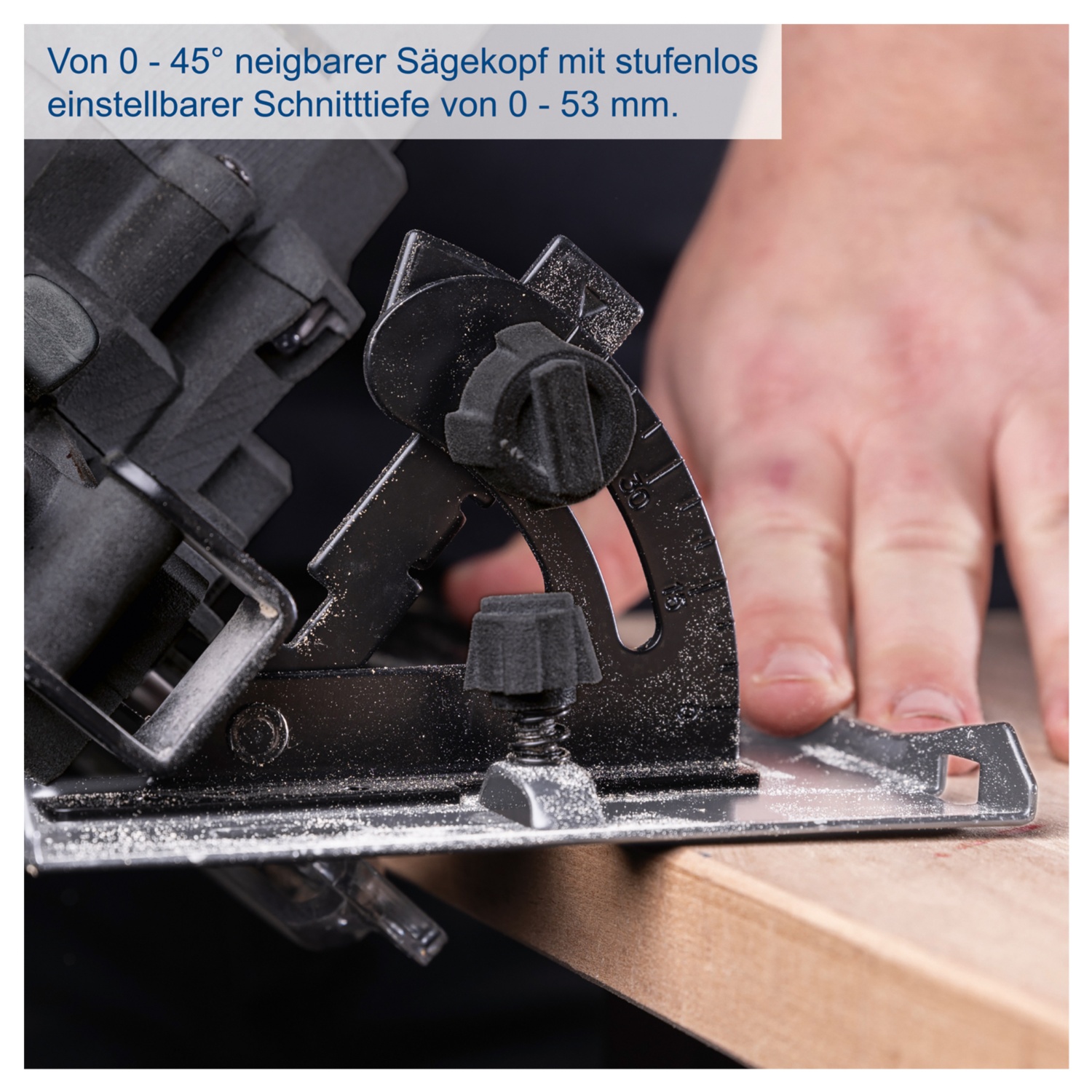 Von 0 - 45° neigbarer Sägekopf mit stufenlos einstellbarer Schnitttiefe von 0 - 53 mm.

30
15
0