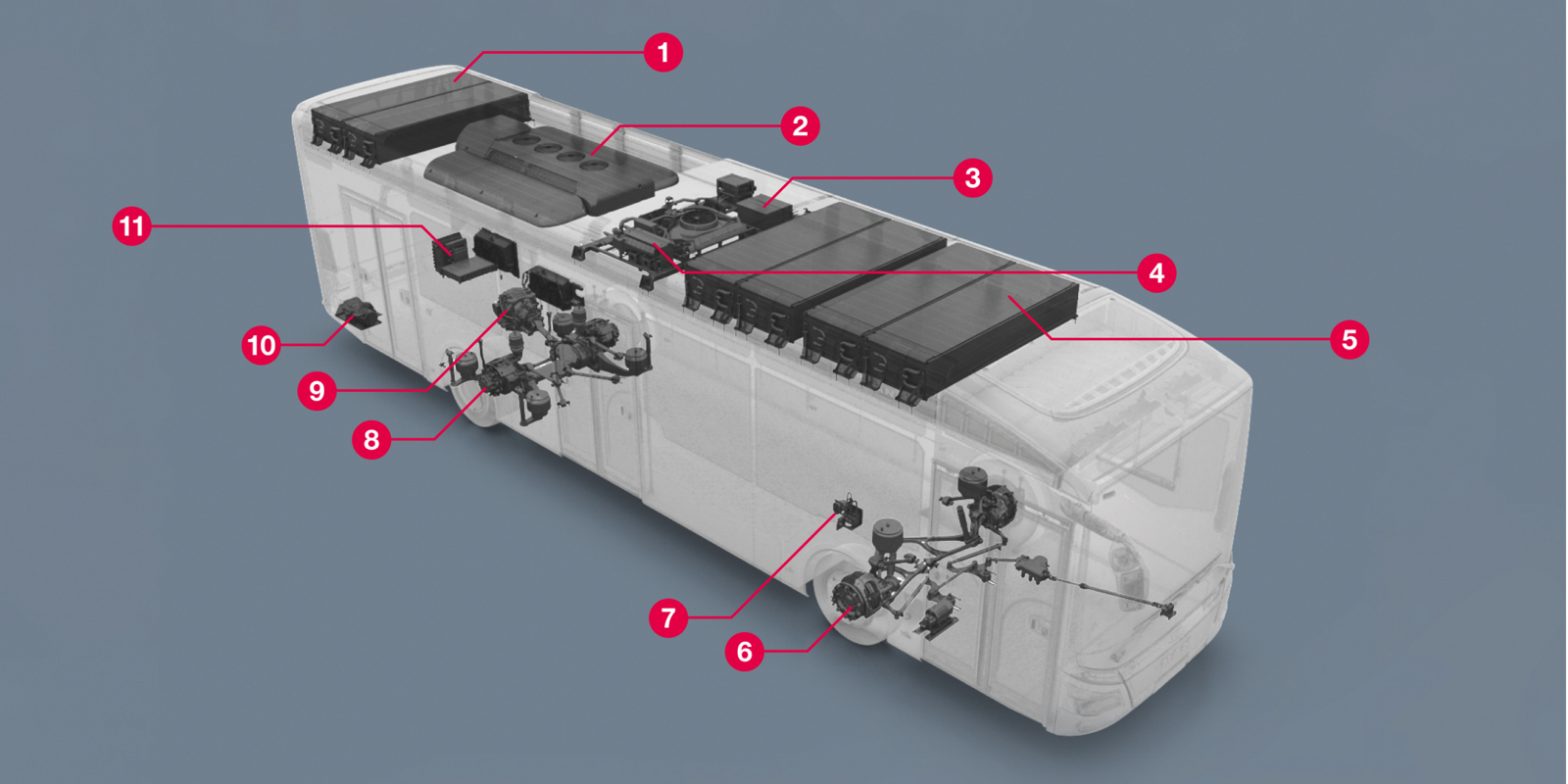 1
2
3
11
4
5
10
9
8
7
6