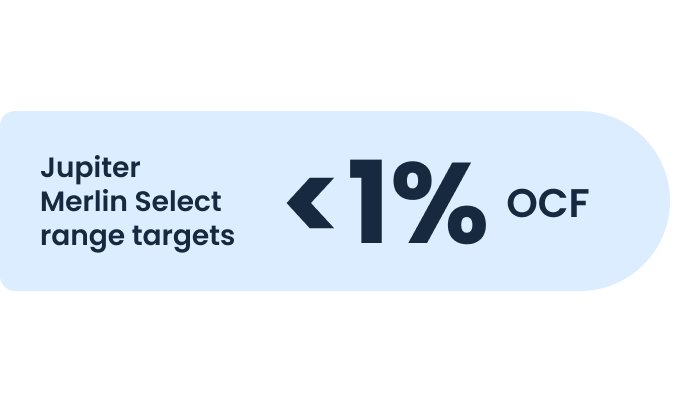 Jupiter Merlin Select range targets

<1% OCF